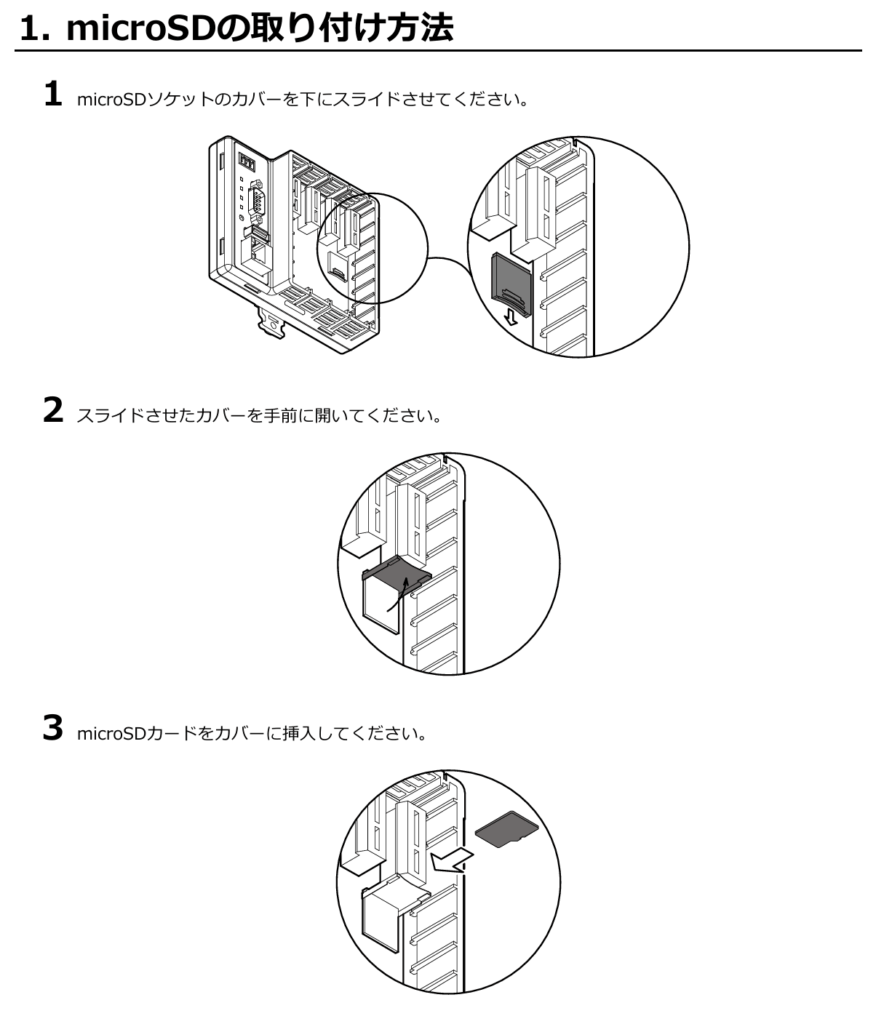 1. microSDの取り付け方法

1 microSDソケットのカバーを下にスライドさせてください。

2 スライドさせたカバーを手前に開いてください。

3 microSDカードをカバーに挿入してください。